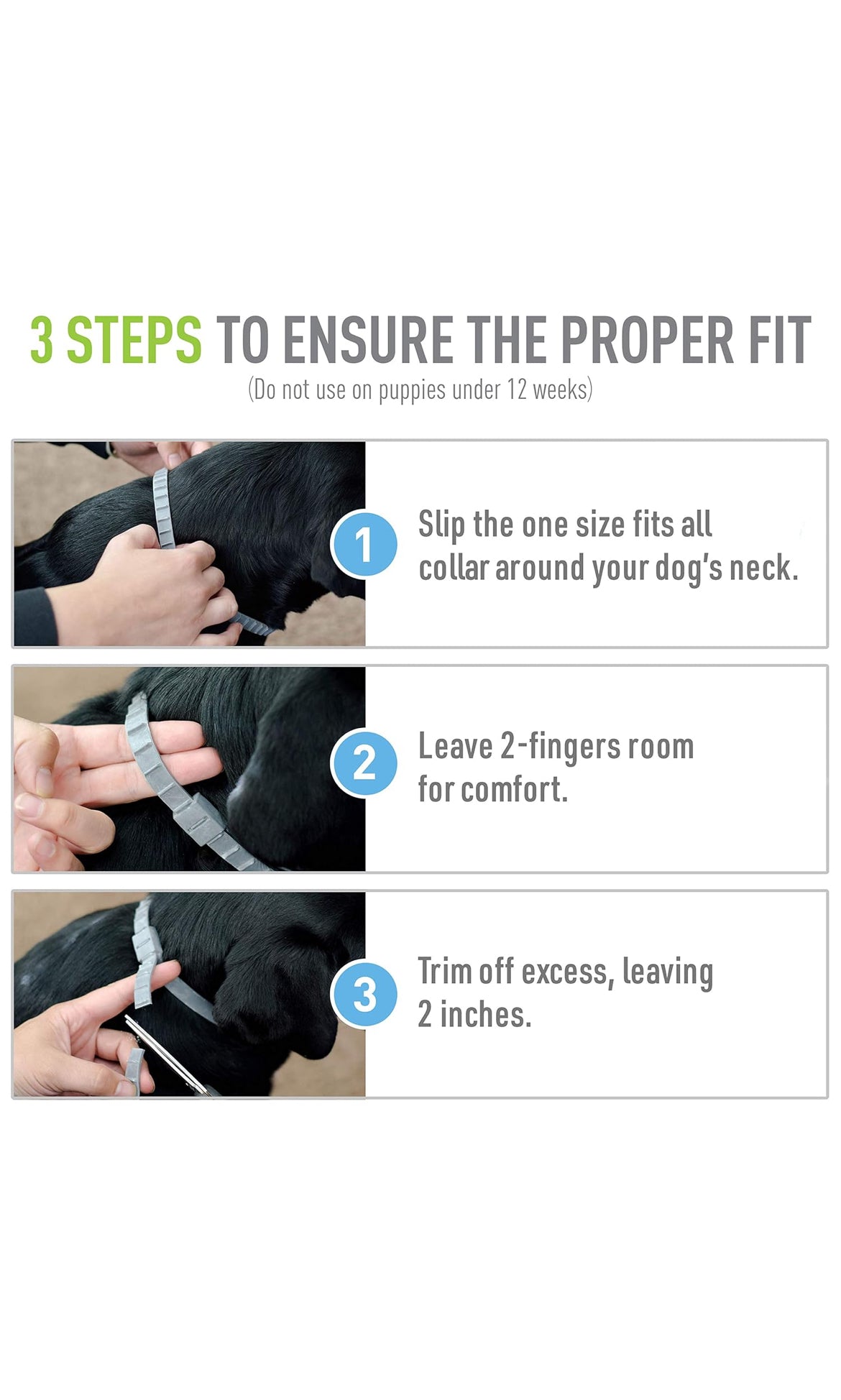 3 STEPS TO ENSURE THE PROPER FIT
(Do not use on puppies under 12 weeks)

1

Slip the one size fits all collar around your dog's neck.

2

Leave 2-fingers room for comfort.

3

Trim off excess, leaving 2 inches.